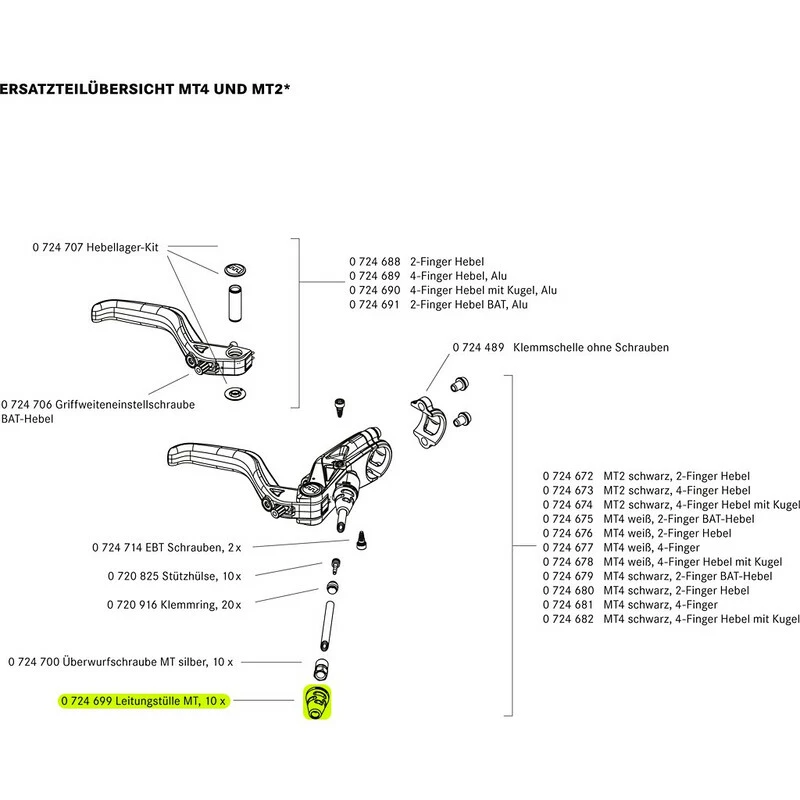 ERSATZTEILÜBERSICHT MT4 UND MT2*

0 724 707 Hebellager-Kit

0 724 688 2-Finger Hebel
0 724 689 4-Finger Hebel, Alu
0 724 690 4-Finger Hebel mit Kugel, Alu
0 724 691 2-Finger Hebel BAT, Alu

0 724 489 Klemmschelle ohne Schrauben

0 724 706 Griffweiteneinstellschraube BAT-Hebel

0 724 672 MT2 schwarz, 2-Finger Hebel
0 724 673 MT2 schwarz, 4-Finger Hebel
0 724 674 MT2 schwarz, 4-Finger Hebel mit Kugel
0 724 675 MT4 weiß, 2-Finger BAT-Hebel
0 724 676 MT4 weiß, 2-Finger Hebel
0 724 677 MT4 weiß, 4-Finger
0 724 678 MT4 weiß, 4-Finger Hebel mit Kugel
0 724 679 MT4 schwarz, 2-Finger BAT-Hebel
0 724 680 MT4 schwarz, 2-Finger Hebel
0 724 681 MT4 schwarz, 4-Finger
0 724 682 MT4 schwarz, 4-Finger Hebel mit Kugel

0 724 714 EBT Schrauben, 2 x

0 720 825 Stützhülse, 10 x

0 720 916 Klemmring, 20 x

0 724 700 Überwurfschraube MT silber, 10 x

0 724 699 Leitungstülle MT, 10 x